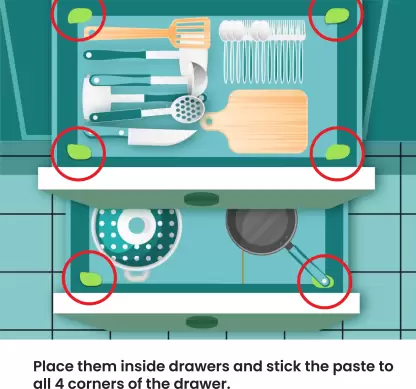 Place them inside drawers and stick the paste to all 4 corners of the drawer.