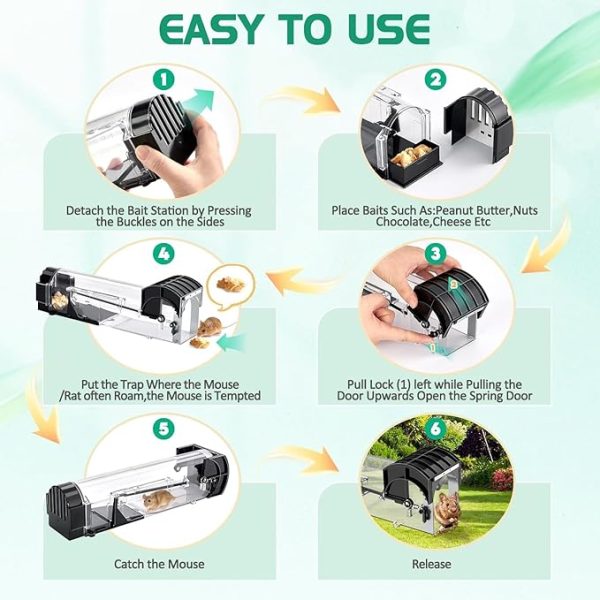 EASY TO USE

1

Detach the Bait Station by Pressing the Buckles on the Sides

2

Place Baits Such As:Peanut Butter,Nuts Chocolate,Cheese Etc

4

Put the Trap Where the Mouse /Rat often Roam,the Mouse is Tempted

3

2

1

Pull Lock (1) left while Pulling the Door Upwards Open the Spring Door

5

Catch the Mouse

6

Release